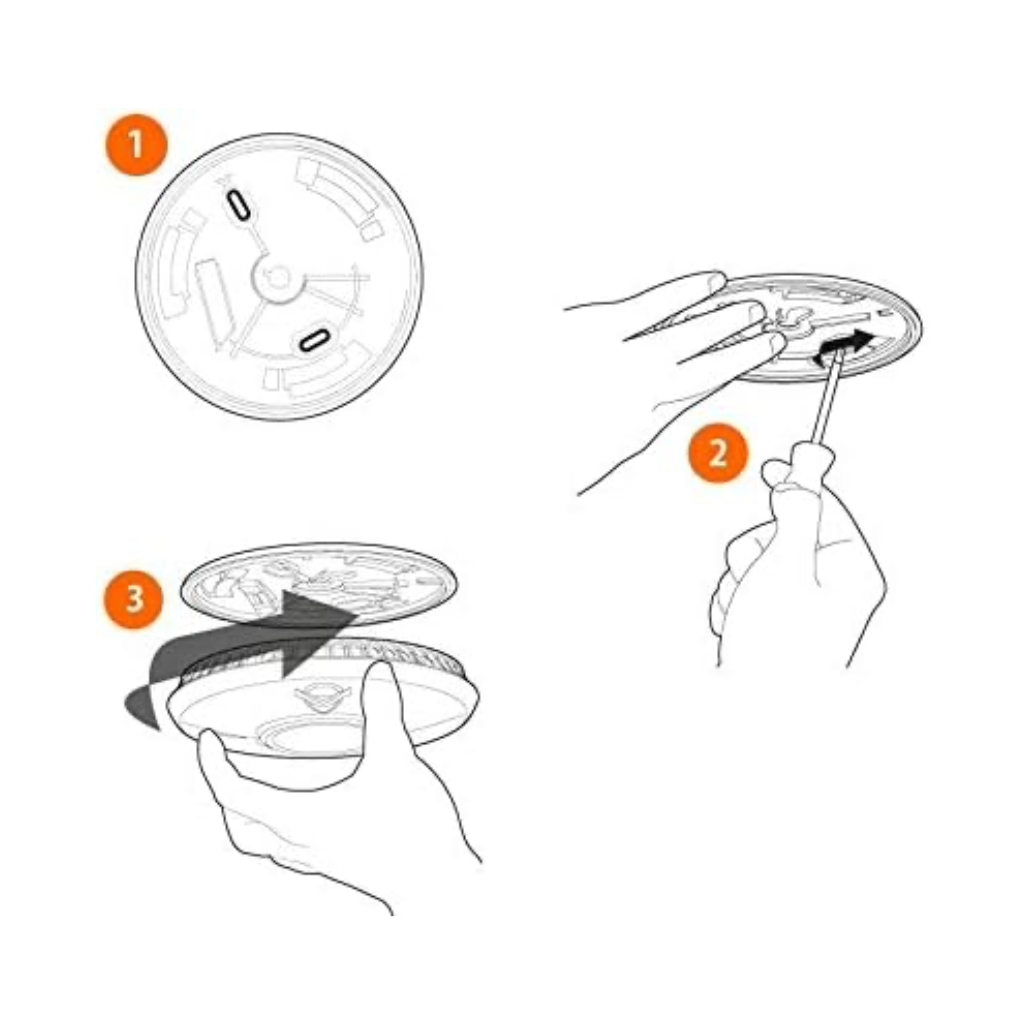 1

2

3