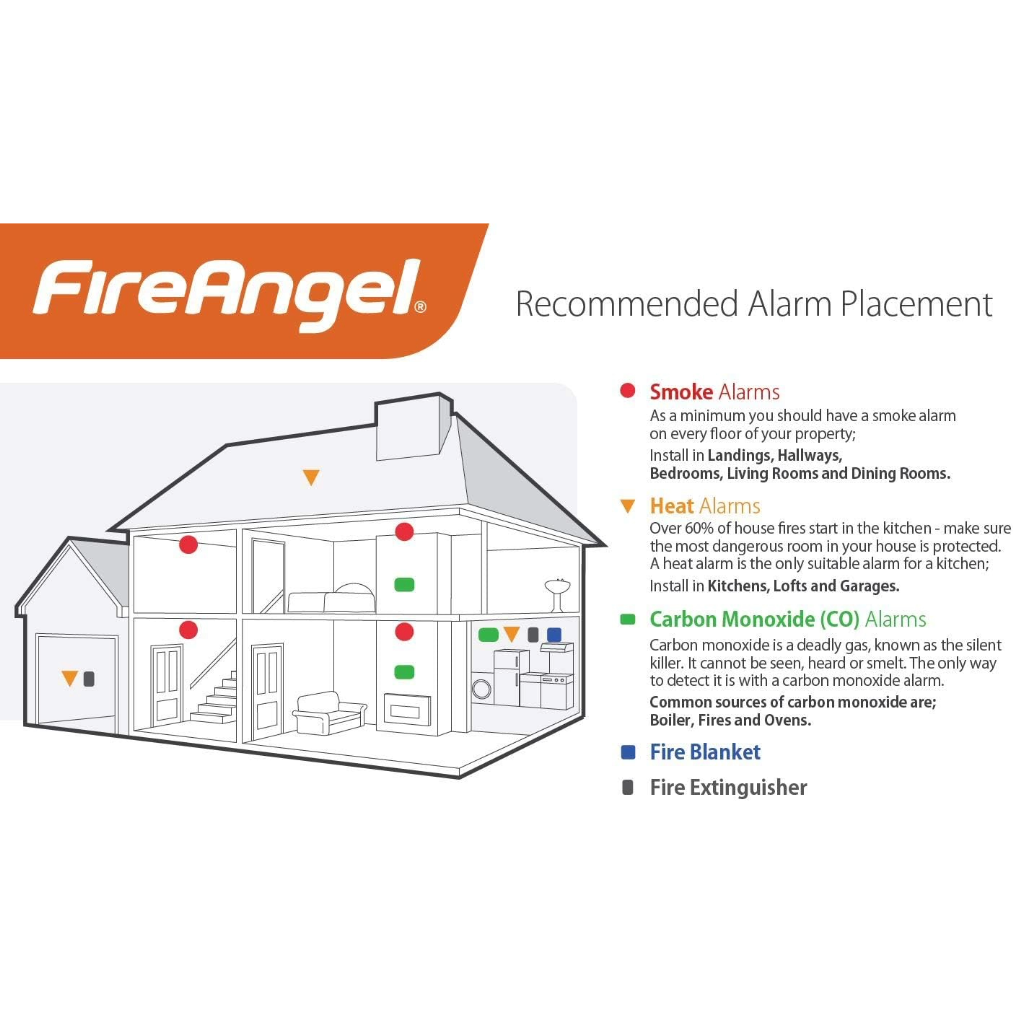 FireAngel®

Recommended Alarm Placement

Smoke Alarms
As a minimum you should have a smoke alarm on every floor of your property;
Install in Landings, Hallways, Bedrooms, Living Rooms and Dining Rooms.

Heat Alarms
Over 60% of house fires start in the kitchen - make sure the most dangerous room in your house is protected. A heat alarm is the only suitable alarm for a kitchen;
Install in Kitchens, Lofts and Garages.

Carbon Monoxide (CO) Alarms
Carbon monoxide is a deadly gas, known as the silent killer. It cannot be seen, heard or smelt. The only way to detect it is with a carbon monoxide alarm.
Common sources of carbon monoxide are; Boiler, Fires and Ovens.

Fire Blanket

Fire Extinguisher